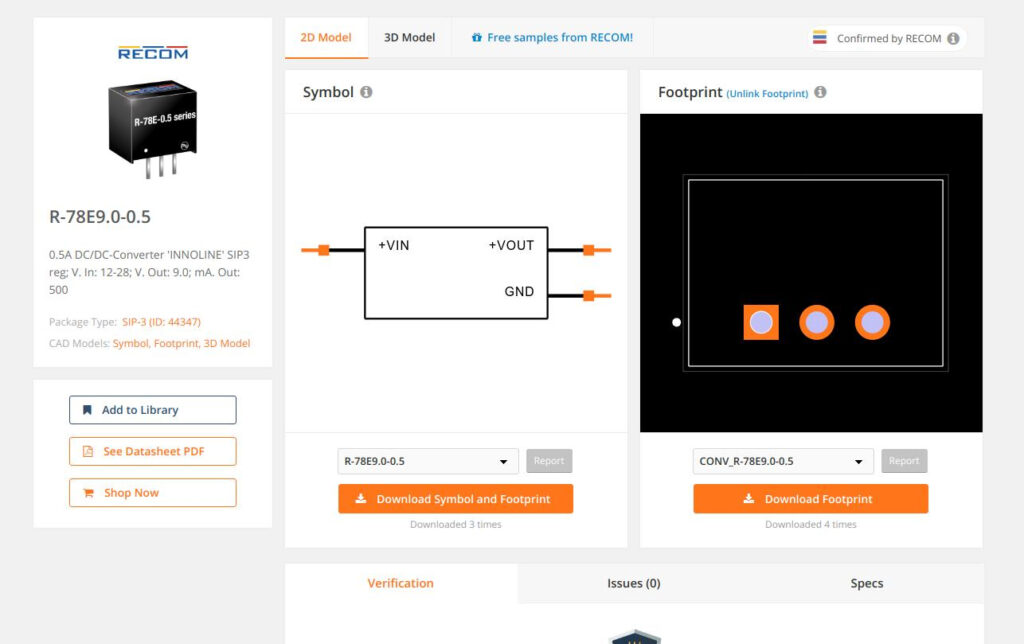 RECOM

R-78E-0.5 series

R-78E9.0-0.5

0.5A DC/DC-Converter 'INNOLINE' SIP3 reg; V. In: 12-28; V. Out: 9.0; mA. Out: 500

Package Type: SIP-3 (ID: 44347)

CAD Models: Symbol, Footprint, 3D Model

Add to Library

See Datasheet PDF

Shop Now

2D Model

3D Model

Free samples from RECOM!

Confirmed by RECOM

Symbol

+VIN

+VOUT

GND

R-78E9.0-0.5

Report

Download Symbol and Footprint

Downloaded 3 times

Footprint (Unlink Footprint)

CONV_R-78E9.0-0.5

Report

Download Footprint

Downloaded 4 times

Verification

Issues (0)

Specs